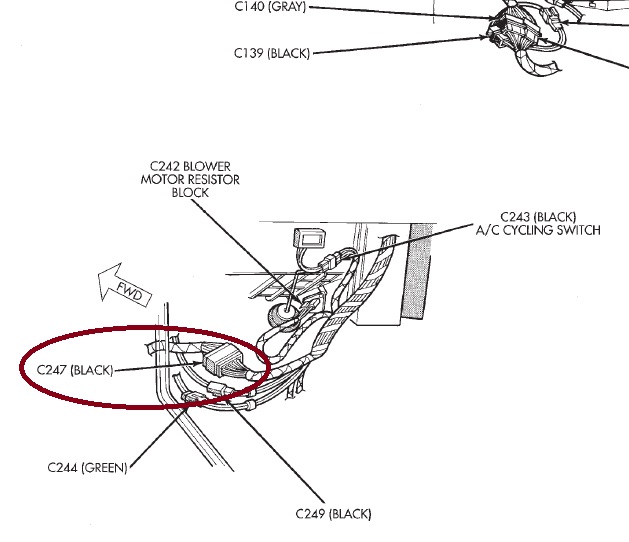 C140 (GRAY)

C139 (BLACK)

C242 BLOWER MOTOR RESISTOR BLOCK

C243 (BLACK) A/C CYCLING SWITCH

FWD

C247 (BLACK)

C244 (GREEN)

C249 (BLACK)